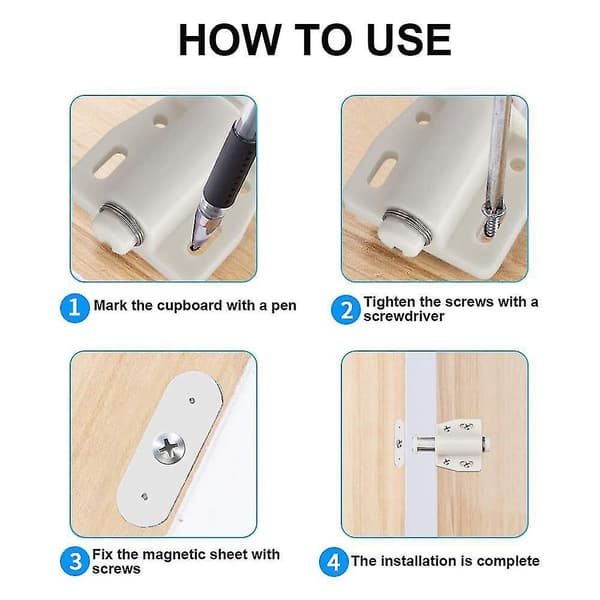 HOW TO USE

1 Mark the cupboard with a pen

2 Tighten the screws with a screwdriver

3 Fix the magnetic sheet with screws

4 The installation is complete