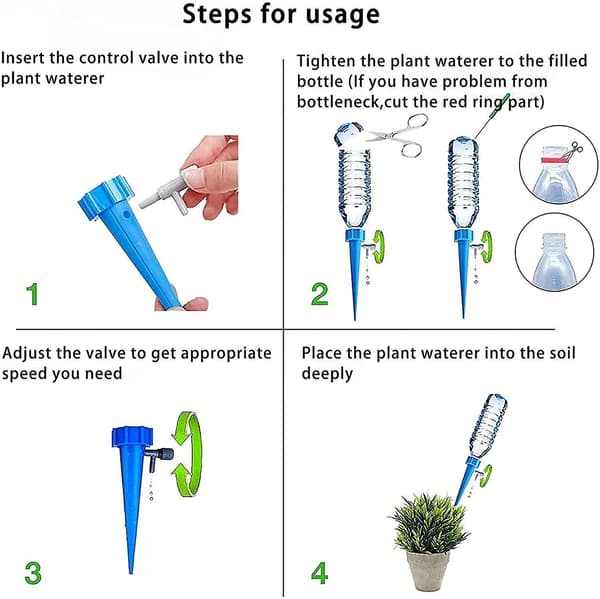 Steps for usage

Insert the control valve into the plant waterer

1

Tighten the plant waterer to the filled bottle (If you have problem from bottleneck,cut the red ring part)

2

Adjust the valve to get appropriate speed you need

3

Place the plant waterer into the soil deeply

4