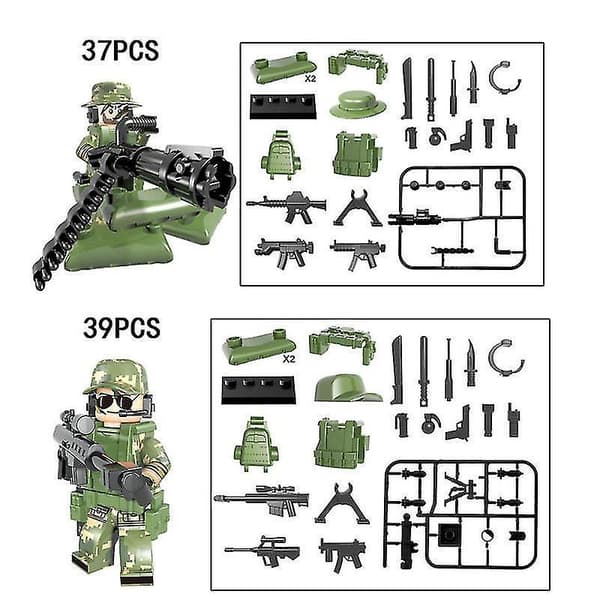 37PCS

X2

39PCS

X2