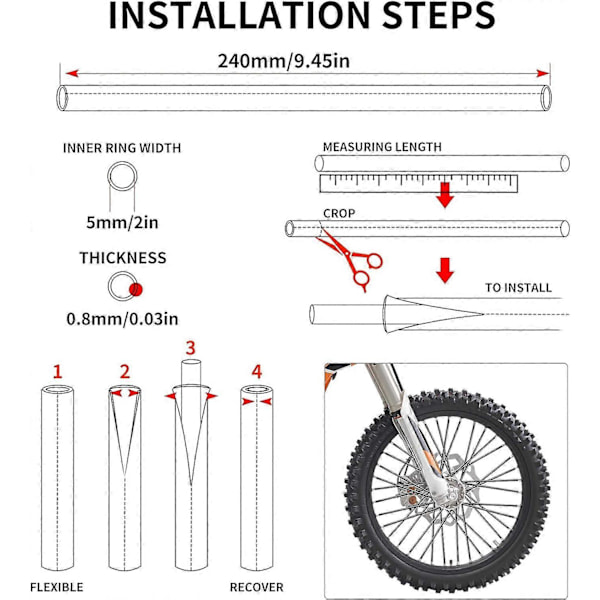 INSTALLATION STEPS

240mm/9.45in

INNER RING WIDTH

5mm/2in

THICKNESS

0.8mm/0.03in

MEASURING LENGTH

CROP

TO INSTALL

1

2

3

4

FLEXIBLE

RECOVER