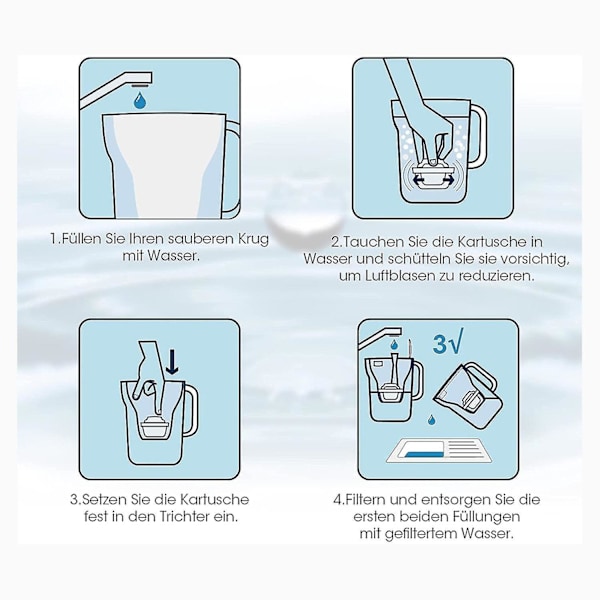 1.Füllen Sie Ihren sauberen Krug mit Wasser.

2.Tauchen Sie die Kartusche in Wasser und schütteln Sie sie vorsichtig, um Luftblasen zu reduzieren.

3.Setzen Sie die Kartusche fest in den Trichter ein.

3√

4.Filtern und entsorgen Sie die ersten beiden Füllungen mit gefiltertem Wasser.