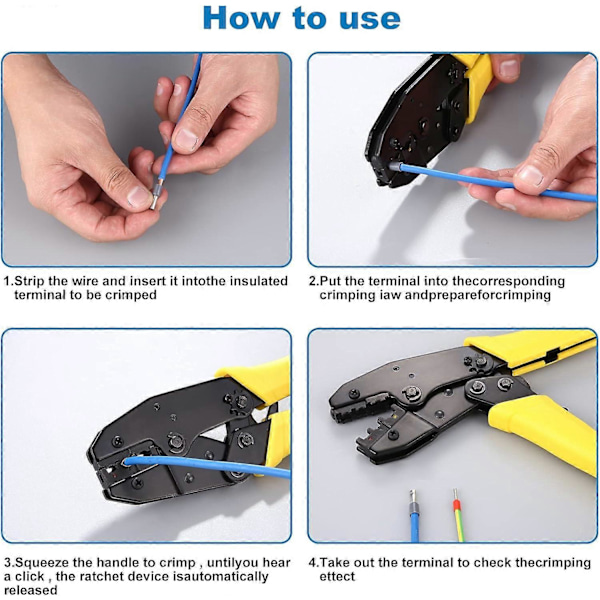 How to use

1.Strip the wire and insert it intothe insulated terminal to be crimped

2.Put the terminal into thecorresponding crimping iaw andprepareforcrimping

3.Squeeze the handle to crimp , untilyou hear a click , the ratchet device isautomatically released

4.Take out the terminal to check thecrimping ettect