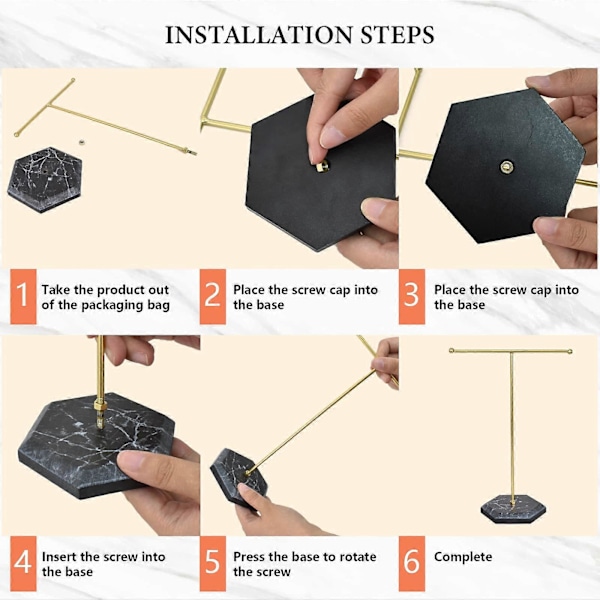 INSTALLATION STEPS

1 Take the product out of the packaging bag

2 Place the screw cap into the base

3 Place the screw cap into the base

4 Insert the screw into the base

5 Press the base to rotate the screw

6 Complete