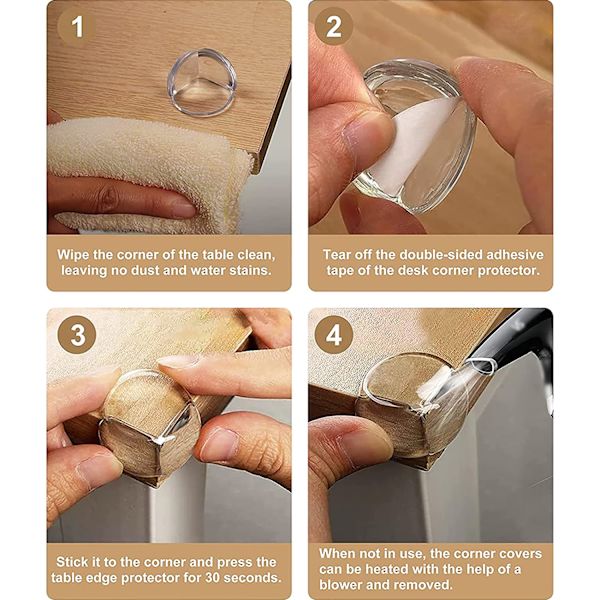 1

Wipe the corner of the table clean, leaving no dust and water stains.

2

Tear off the double-sided adhesive tape of the desk corner protector.

3

Stick it to the corner and press the table edge protector for 30 seconds.

4

When not in use, the corner covers can be heated with the help of a blower and removed.