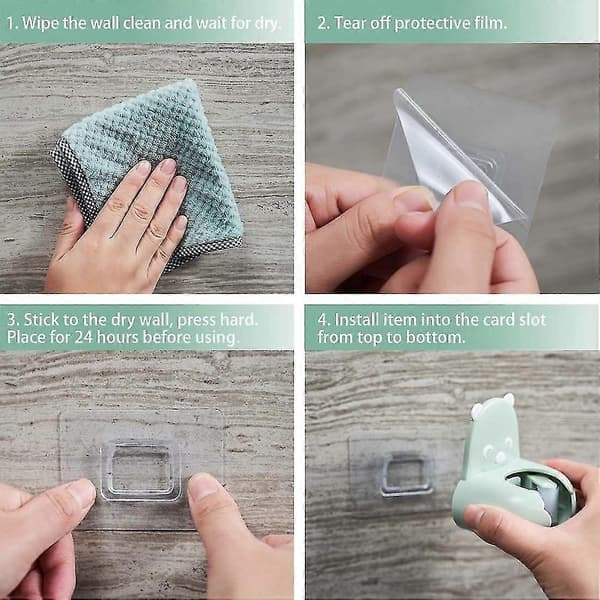 1. Wipe the wall clean and wait for dry.

2. Tear off protective film.

3. Stick to the dry wall, press hard.
Place for 24 hours before using.

4. Install item into the card slot
from top to bottom.