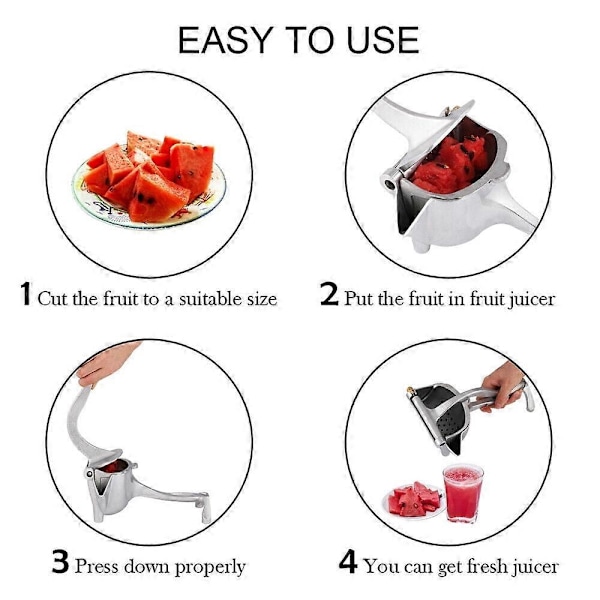 EASY TO USE

1 Cut the fruit to a suitable size

2 Put the fruit in fruit juicer

3 Press down properly

4 You can get fresh juicer