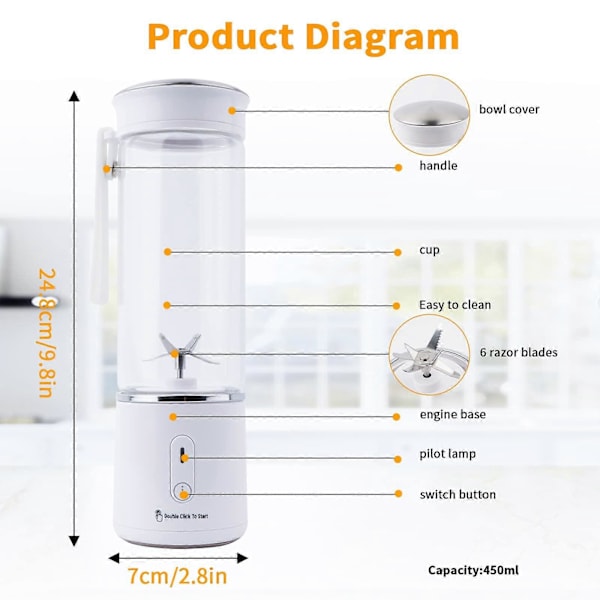 Product Diagram

24.8cm/9.8in

bowl cover

handle

cup

Easy to clean

6 razor blades

engine base

pilot lamp

switch button

Double Click To Start

7cm/2.8in

Capacity:450ml