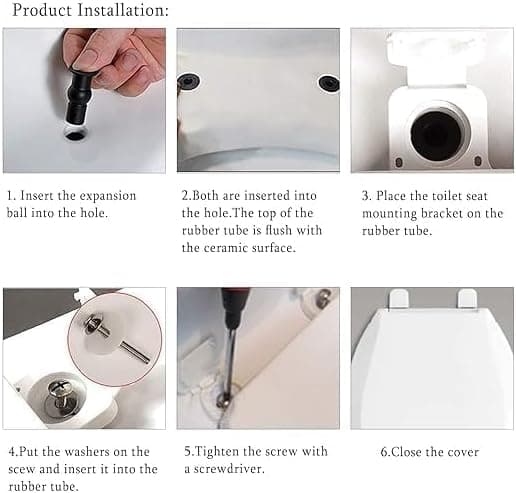 Product Installation:

1. Insert the expansion ball into the hole.

2.Both are inserted into the hole.The top of the rubber tube is flush with the ceramic surface.

3. Place the toilet seat mounting bracket on the rubber tube.

4.Put the washers on the scew and insert it into the rubber tube.

5.Tighten the screw with a screwdriver.

6.Close the cover