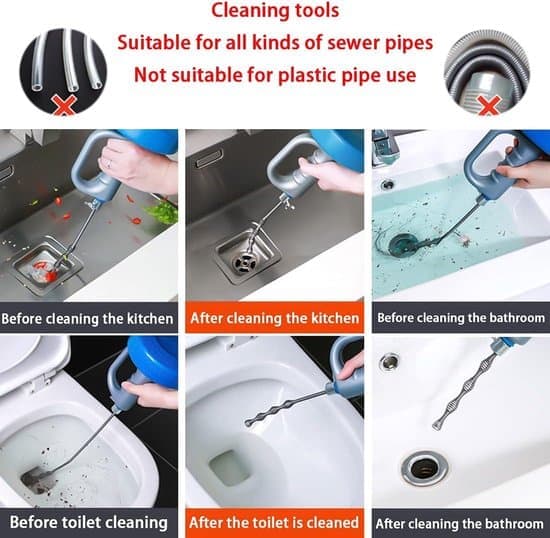 Cleaning tools
Suitable for all kinds of sewer pipes
Not suitable for plastic pipe use

Before cleaning the kitchen

After cleaning the kitchen

Before cleaning the bathroom

Before toilet cleaning

After the toilet is cleaned

After cleaning the bathroom