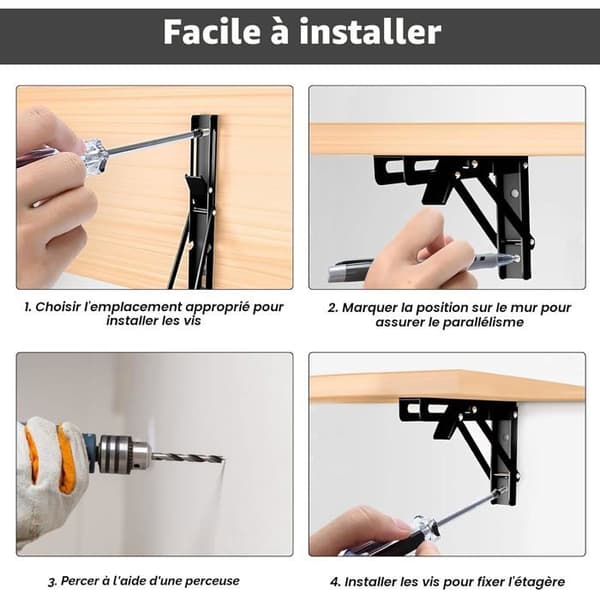 Facile à installer

1. Choisir l'emplacement approprié pour installer les vis

2. Marquer la position sur le mur pour assurer le parallélisme

3. Percer à l'aide d'une perceuse

4. Installer les vis pour fixer l'étagère