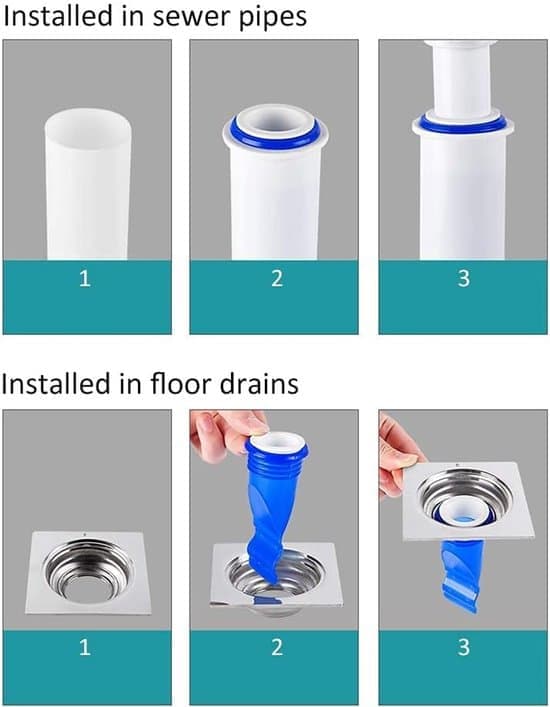 Installed in sewer pipes

1

2

3

Installed in floor drains

1

2

3