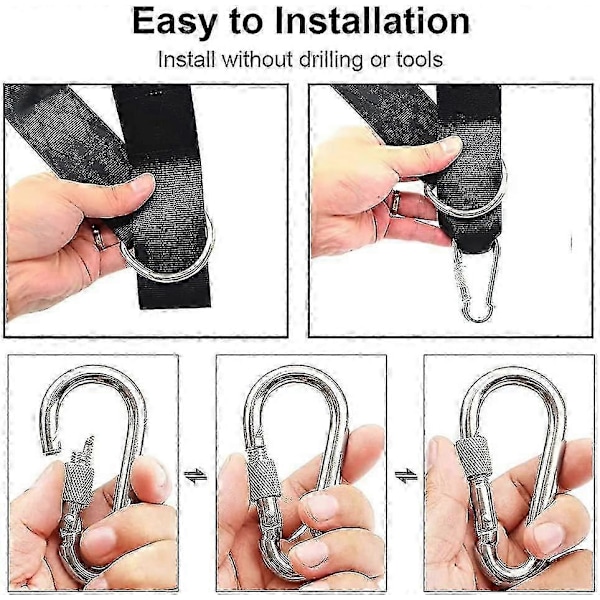 Easy to Installation

Install without drilling or tools