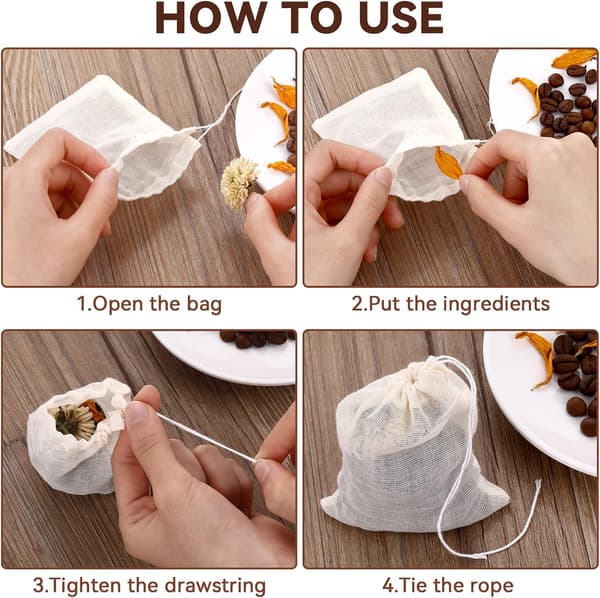 HOW TO USE

1.Open the bag

2.Put the ingredients

3.Tighten the drawstring

4.Tie the rope