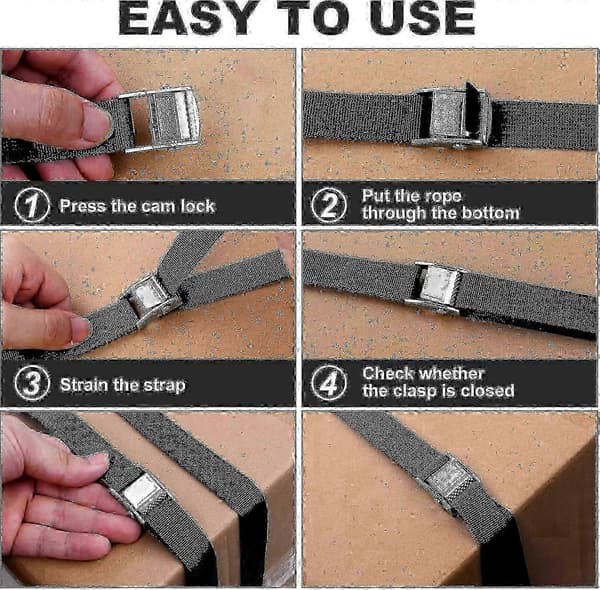 EASY TO USE

1 Press the cam lock

2 Put the rope through the bottom

3 Strain the strap

4 Check whether the clasp is closed