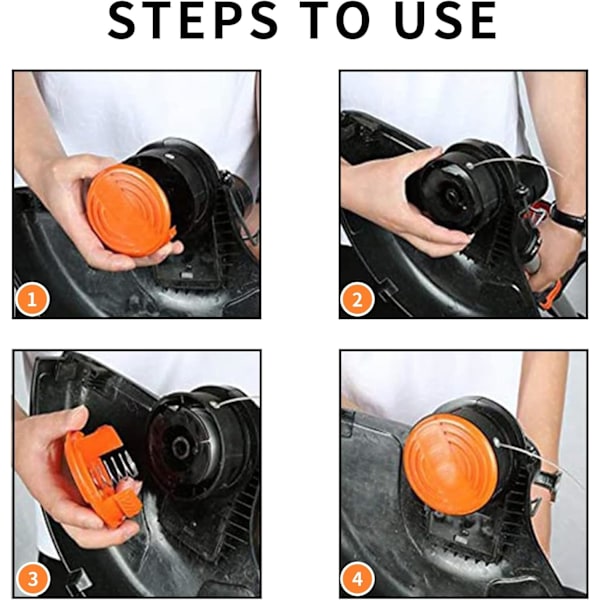 STEPS TO USE

1

2

3

4