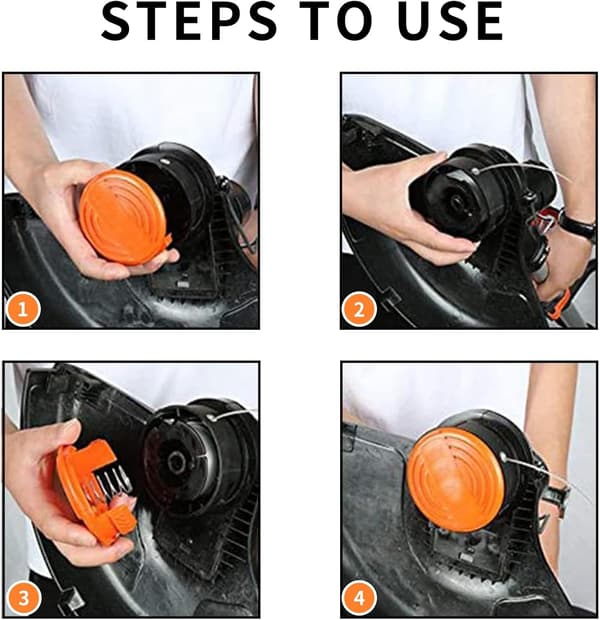 STEPS TO USE

1

2

3

4