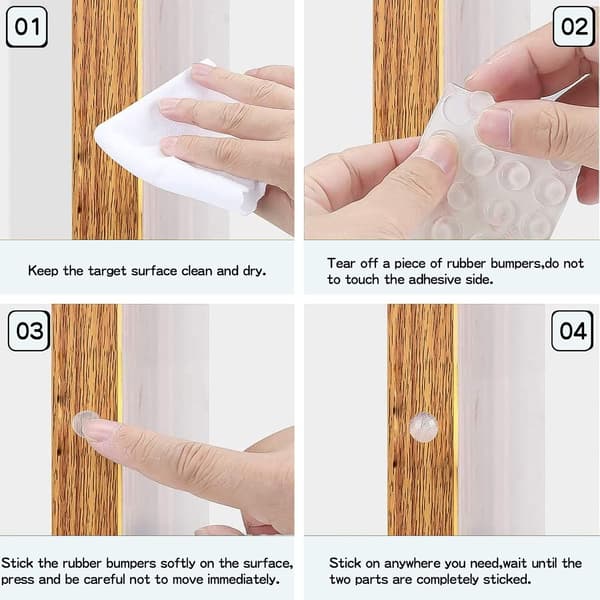 01

Keep the target surface clean and dry.

02

Tear off a piece of rubber bumpers,do not to touch the adhesive side.

03

Stick the rubber bumpers softly on the surface, press and be careful not to move immediately.

04

Stick on anywhere you need,wait until the two parts are completely sticked.