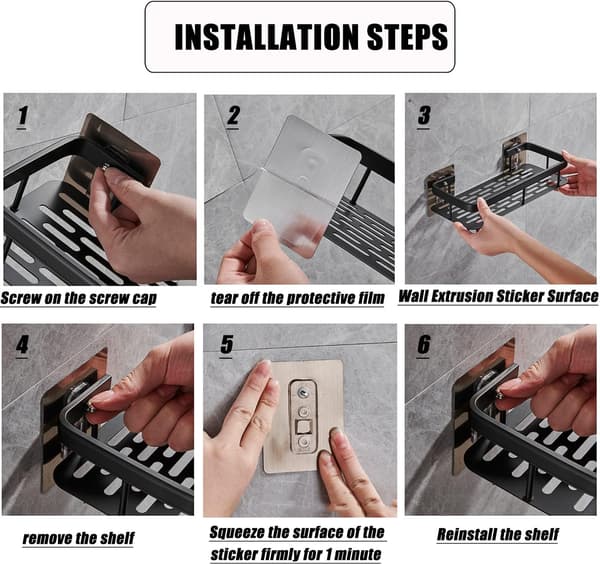 INSTALLATION STEPS

1

Screw on the screw cap

2

tear off the protective film

3

Wall Extrusion Sticker Surface

4

remove the shelf

5

Squeeze the surface of the sticker firmly for 1 minute

6

Reinstall the shelf