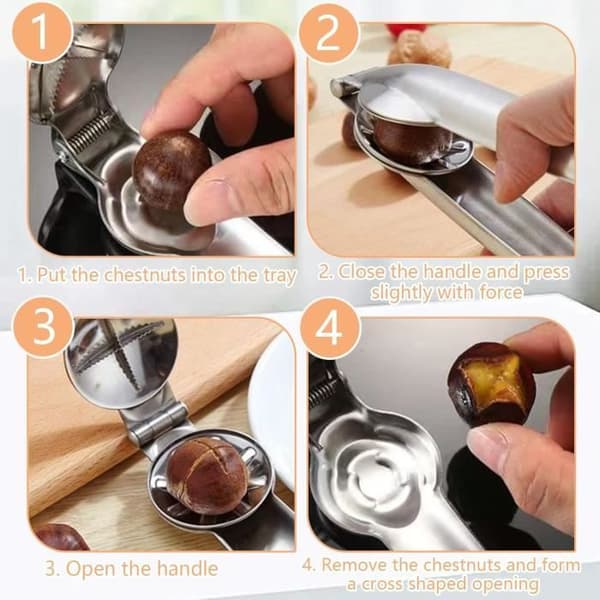 1

1. Put the chestnuts into the tray

2

2. Close the handle and press slightly with force

3

3. Open the handle

4

4. Remove the chestnuts and form a cross shaped opening