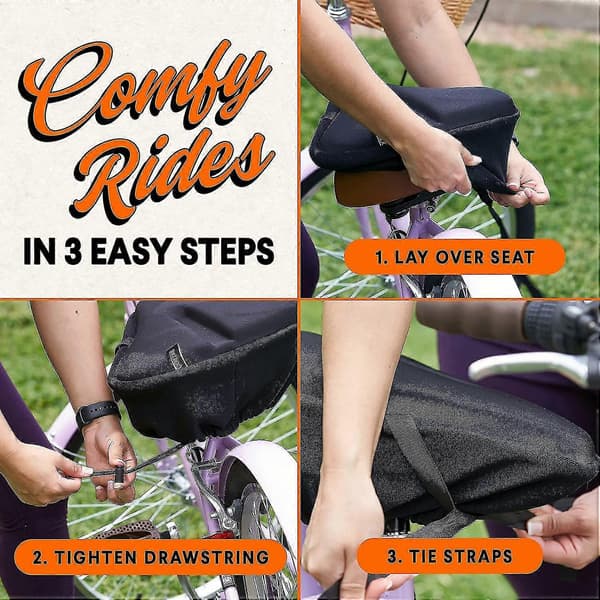 Comfy Rides
IN 3 EASY STEPS

1. LAY OVER SEAT

2. TIGHTEN DRAWSTRING

3. TIE STRAPS