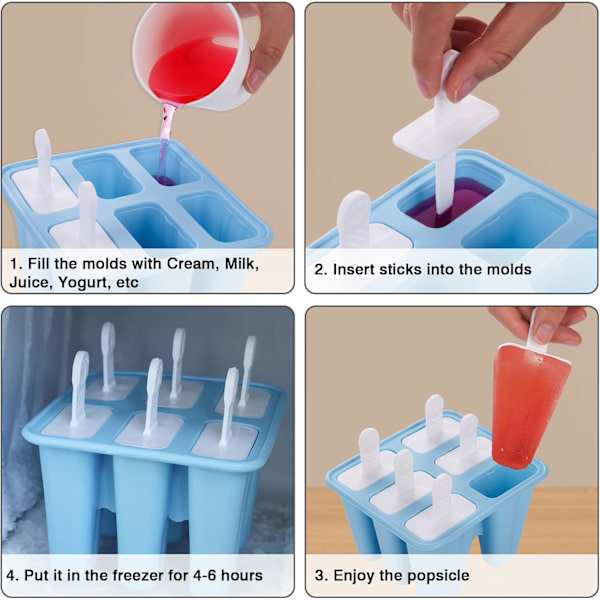 1. Fill the molds with Cream, Milk, Juice, Yogurt, etc

2. Insert sticks into the molds

4. Put it in the freezer for 4-6 hours

3. Enjoy the popsicle