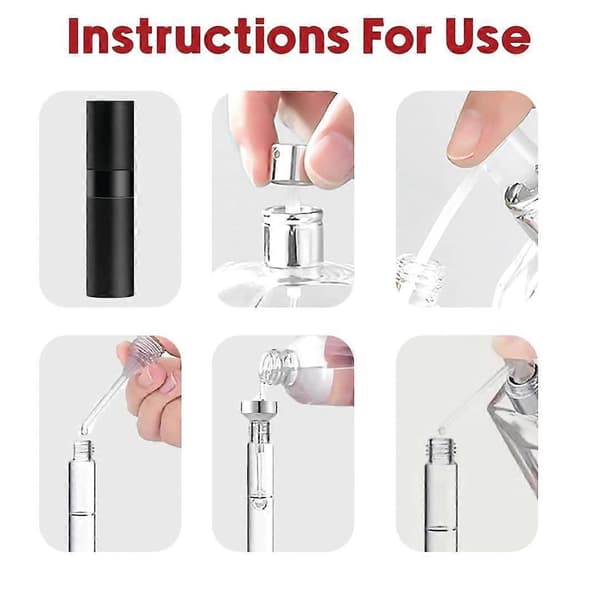 Instructions For Use