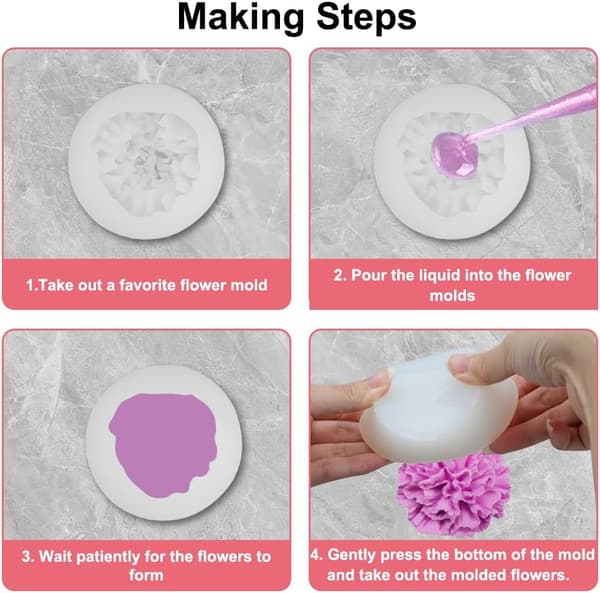 Making Steps

1.Take out a favorite flower mold

2. Pour the liquid into the flower molds

3. Wait patiently for the flowers to form

4. Gently press the bottom of the mold and take out the molded flowers.