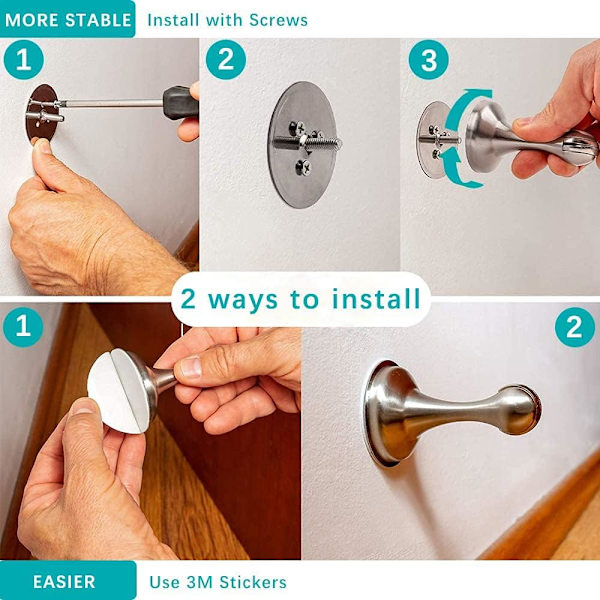 MORE STABLE Install with Screws

1

2

3

2 ways to install

1

2

EASIER Use 3M Stickers