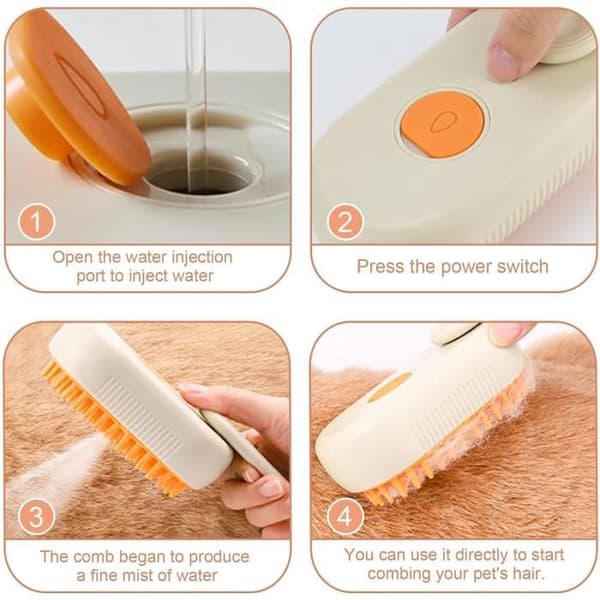 1

Open the water injection port to inject water

2

Press the power switch

3

The comb began to produce a fine mist of water

4

You can use it directly to start combing your pet's hair.