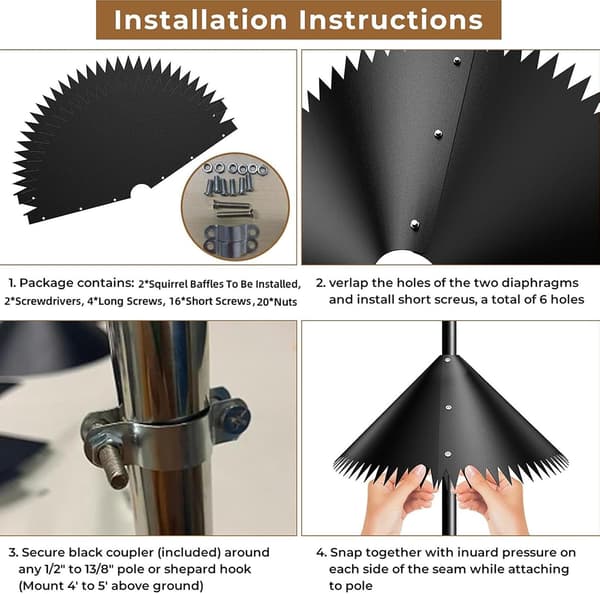 Installation Instructions

1. Package contains: 2*Squirrel Baffles To Be Installed, 2*Screwdrivers, 4*Long Screws, 16*Short Screws, 20*Nuts

2. verlap the holes of the two diaphragms and install short screus, a total of 6 holes

3. Secure black coupler (included) around any 1/2" to 13/8" pole or shepard hook (Mount 4' to 5' above ground)

4. Snap together with inuard pressure on each side of the seam while attaching to pole