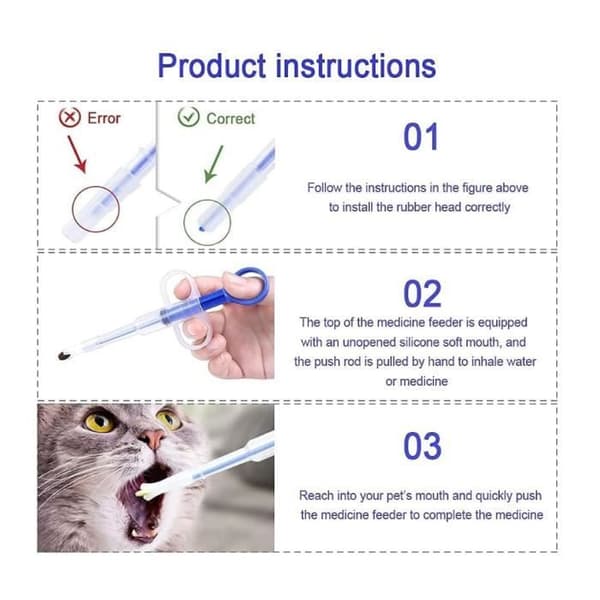 Product instructions

Error

Correct

01

Follow the instructions in the figure above to install the rubber head correctly

02

The top of the medicine feeder is equipped with an unopened silicone soft mouth, and the push rod is pulled by hand to inhale water or medicine

03

Reach into your pet's mouth and quickly push the medicine feeder to complete the medicine