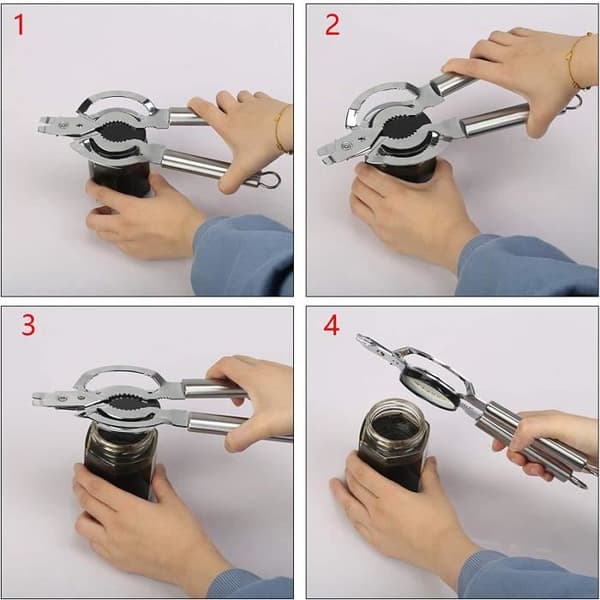 1

2

3

4