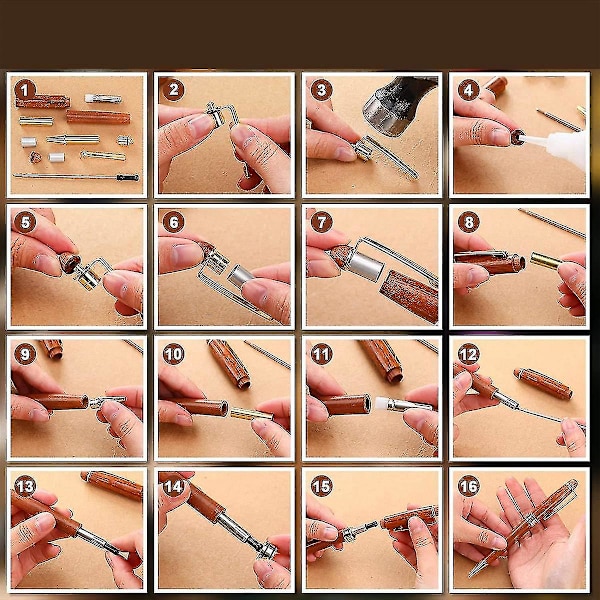 1
2
3
4
5
6
7
8
9
10
11
12
13
14
15
16