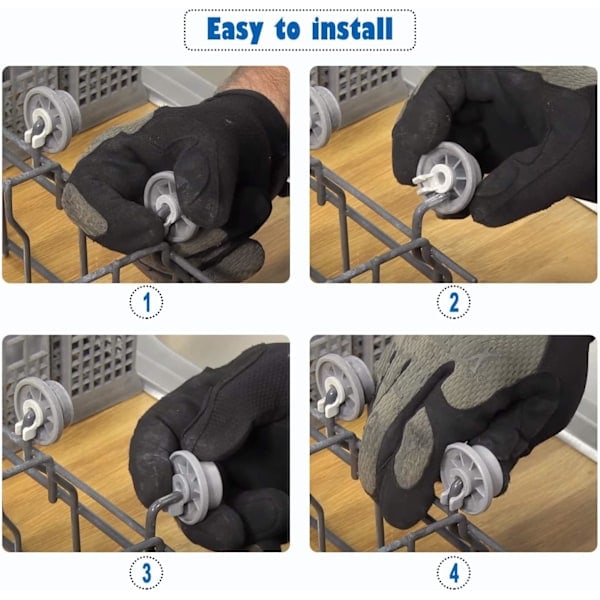 Easy to install

1

2

3

4