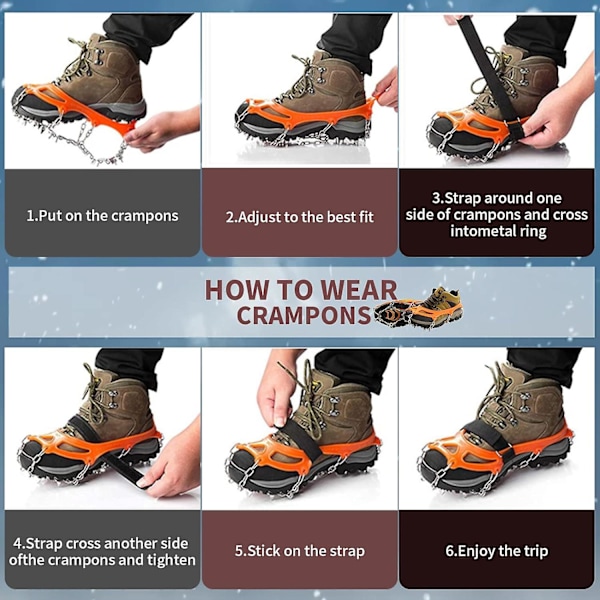 1.Put on the crampons

2.Adjust to the best fit

3.Strap around one side of crampons and cross intometal ring

HOW TO WEAR CRAMPONS

4.Strap cross another side ofthe crampons and tighten

5.Stick on the strap

6.Enjoy the trip