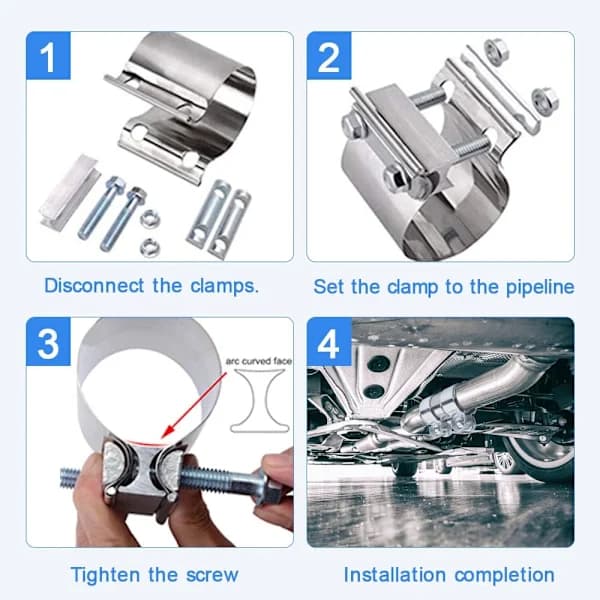 1

Disconnect the clamps.

2

Set the clamp to the pipeline

3

arc curved face

Tighten the screw

4

Installation completion