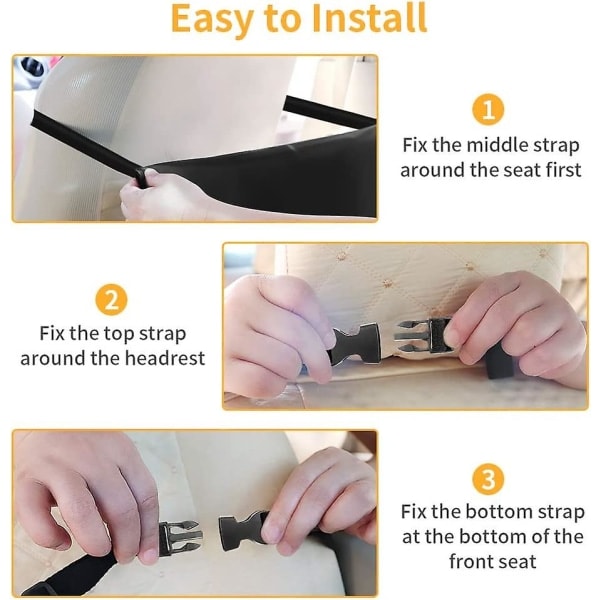 Easy to Install

1

Fix the middle strap around the seat first

2

Fix the top strap around the headrest

3

Fix the bottom strap at the bottom of the front seat