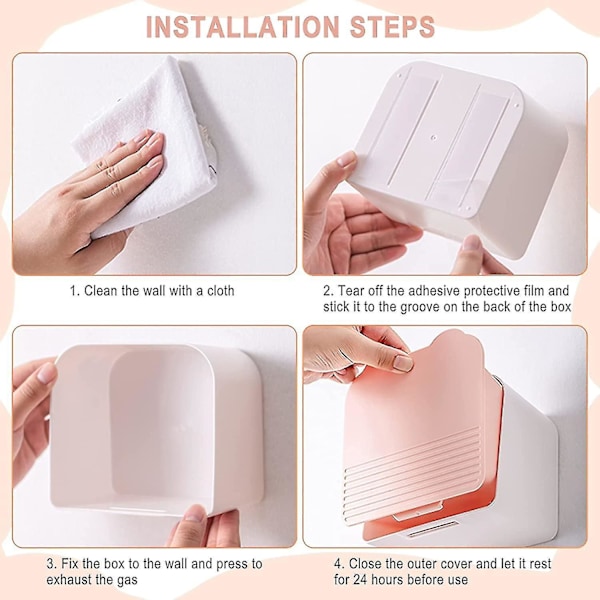 INSTALLATION STEPS

1. Clean the wall with a cloth

2. Tear off the adhesive protective film and stick it to the groove on the back of the box

3. Fix the box to the wall and press to exhaust the gas

4. Close the outer cover and let it rest for 24 hours before use