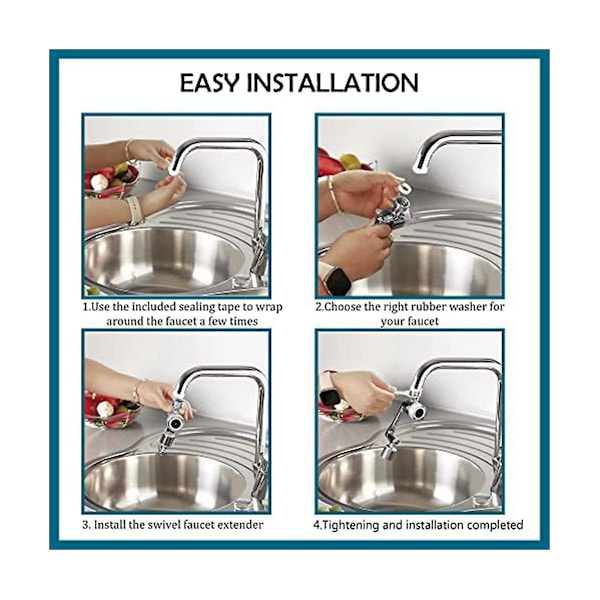 EASY INSTALLATION

1.Use the included sealing tape to wrap around the faucet a few times

2.Choose the right rubber washer for your faucet

3. Install the swivel faucet extender

4.Tightening and installation completed