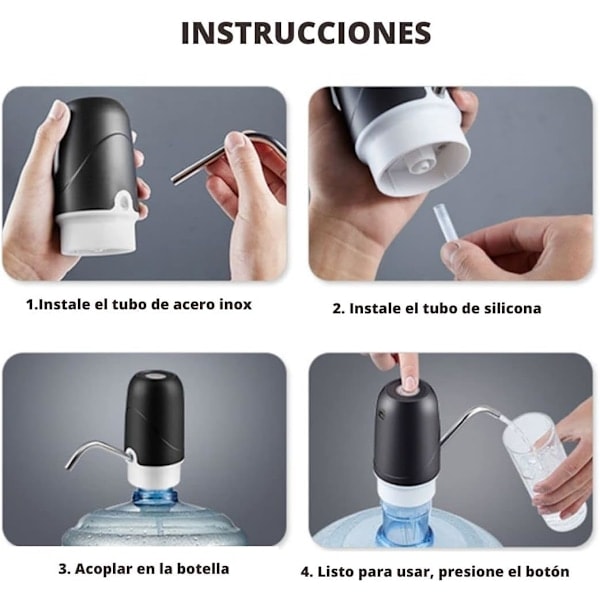 INSTRUCCIONES

1.Instale el tubo de acero inox

2. Instale el tubo de silicona

3. Acoplar en la botella

4. Listo para usar, presione el botón