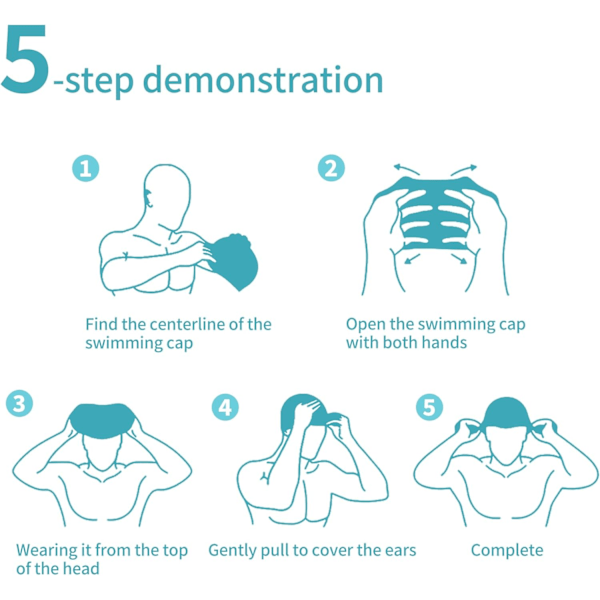 5-step demonstration

1
Find the centerline of the swimming cap

2
Open the swimming cap with both hands

3
Wearing it from the top of the head

4
Gently pull to cover the ears

5
Complete