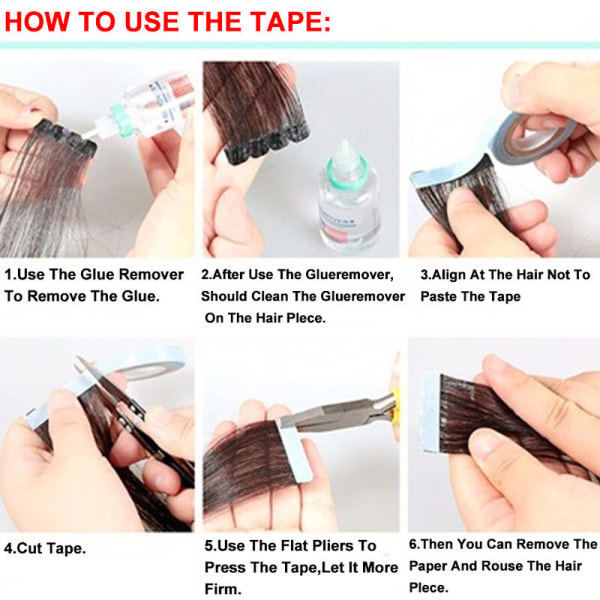 HOW TO USE THE TAPE:

1.Use The Glue Remover To Remove The Glue.

2.After Use The Glueremover, Should Clean The Glueremover On The Hair Piece.

3.Align At The Hair Not To Paste The Tape

4.Cut Tape.

5.Use The Flat Pliers To Press The Tape,Let It More Firm.

6.Then You Can Remove The Paper And Rouse The Hair Piece.