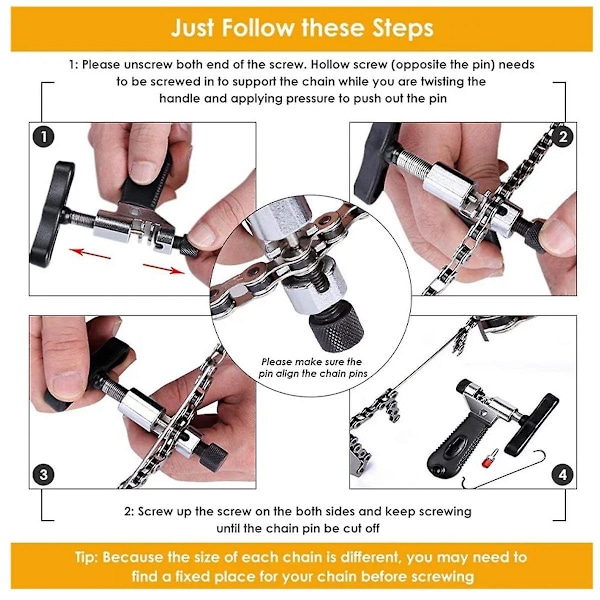 Just Follow these Steps

1: Please unscrew both end of the screw. Hollow screw (opposite the pin) needs to be screwed in to support the chain while you are twisting the handle and applying pressure to push out the pin

1

2

Please make sure the pin align the chain pins

3

4

2: Screw up the screw on the both sides and keep screwing until the chain pin be cut off

Tip: Because the size of each chain is different, you may need to find a fixed place for your chain before screwing