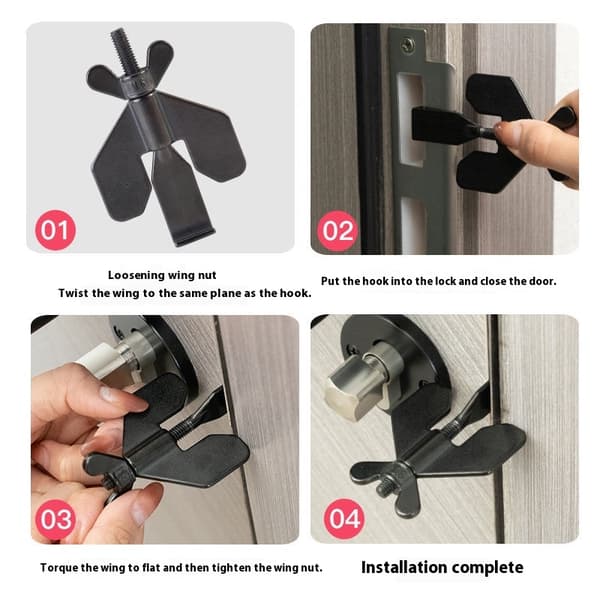 01

Loosening wing nut
Twist the wing to the same plane as the hook.

02

Put the hook into the lock and close the door.

03

Torque the wing to flat and then tighten the wing nut.

04

Installation complete