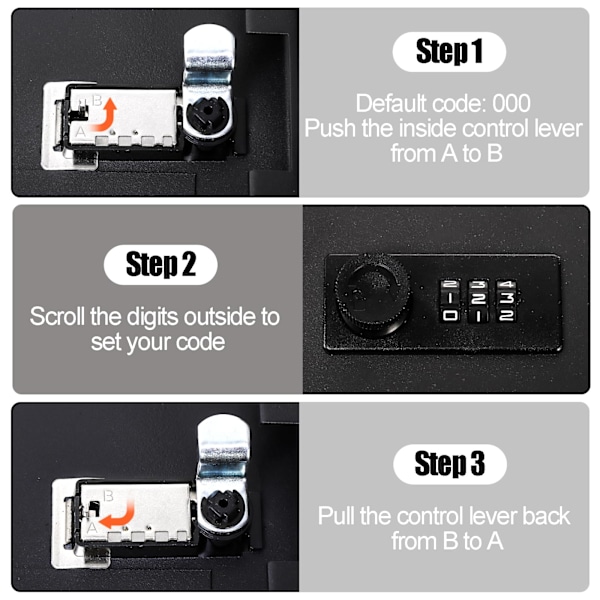 B
A

Step 1

Default code: 000
Push the inside control lever from A to B

Step 2

Scroll the digits outside to set your code

2 3 4
1 2 3
0 1 2

B
A

Step 3

Pull the control lever back from B to A