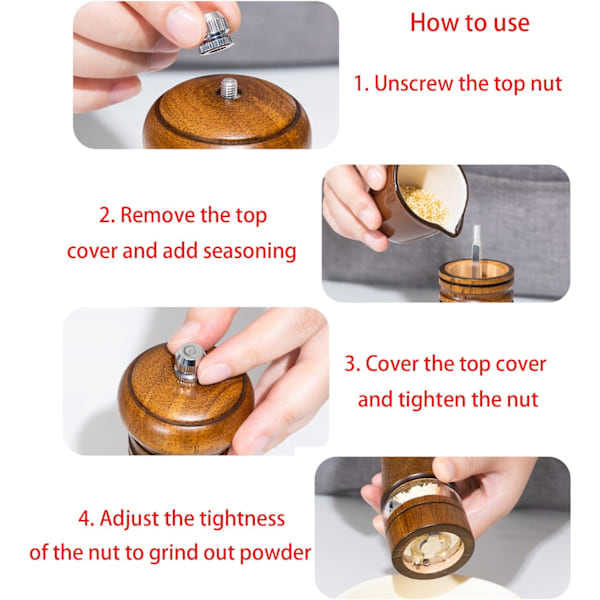 How to use

1. Unscrew the top nut

2. Remove the top cover and add seasoning

3. Cover the top cover and tighten the nut

4. Adjust the tightness of the nut to grind out powder