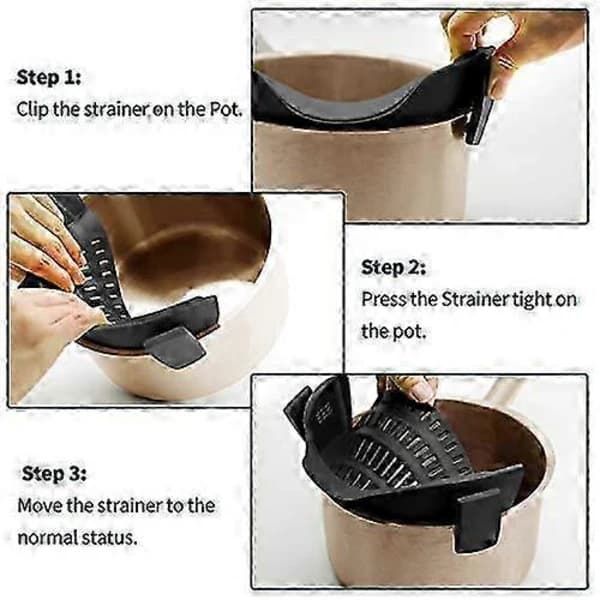 Step 1:
Clip the strainer on the Pot.

Step 2:
Press the Strainer tight on the pot.

Step 3:
Move the strainer to the normal status.