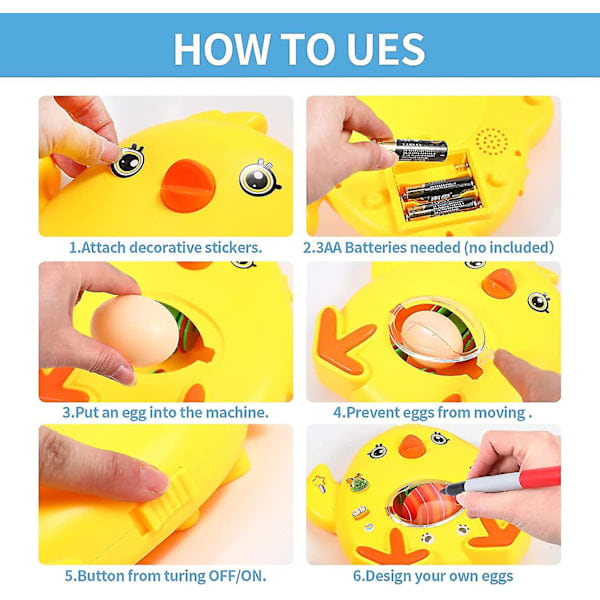 HOW TO UES

1.Attach decorative stickers.

2.3AA Batteries needed (no included)

3.Put an egg into the machine.

4.Prevent eggs from moving .

5.Button from turing OFF/ON.

6.Design your own eggs