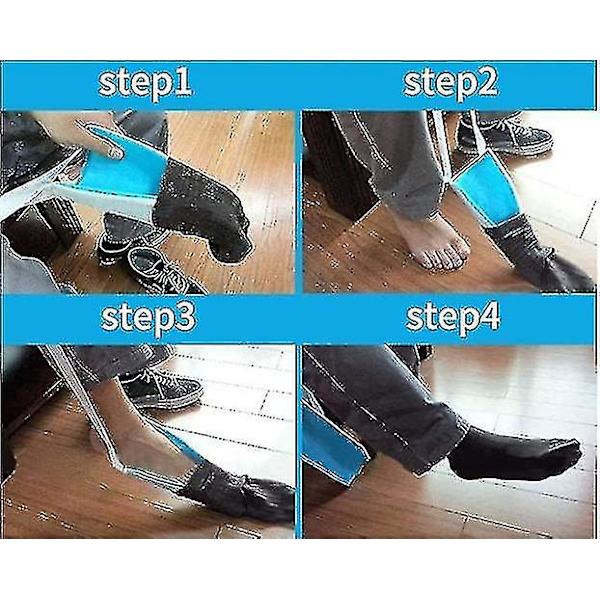 step1

step2

step3

step4