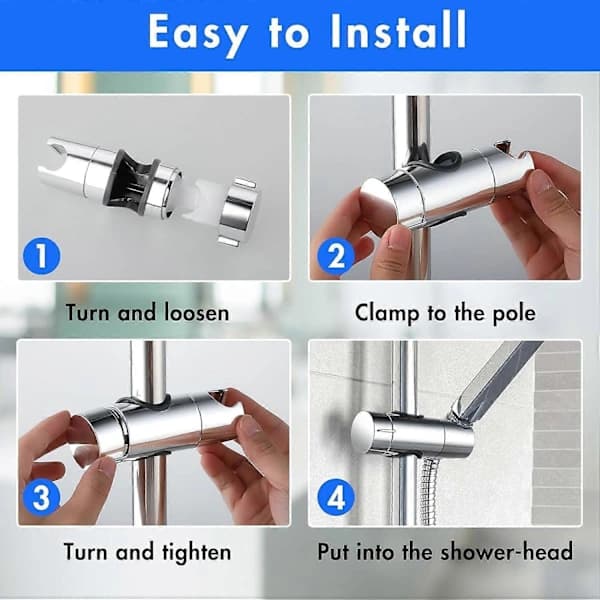 Easy to Install

1

Turn and loosen

2

Clamp to the pole

3

Turn and tighten

4

Put into the shower-head